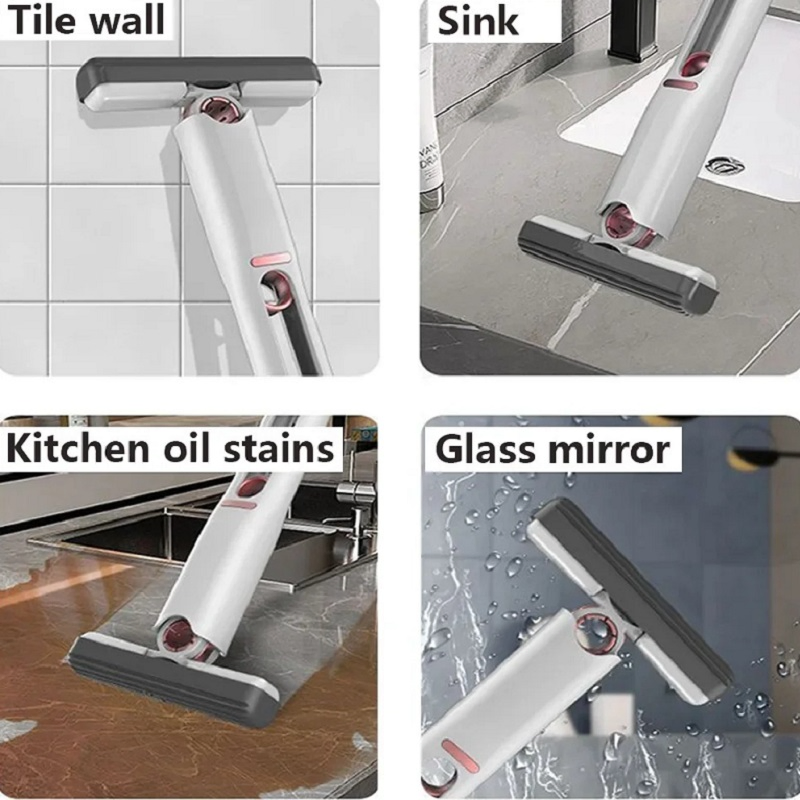 Tile wall

Sink

Kitchen oil stains

Glass mirror